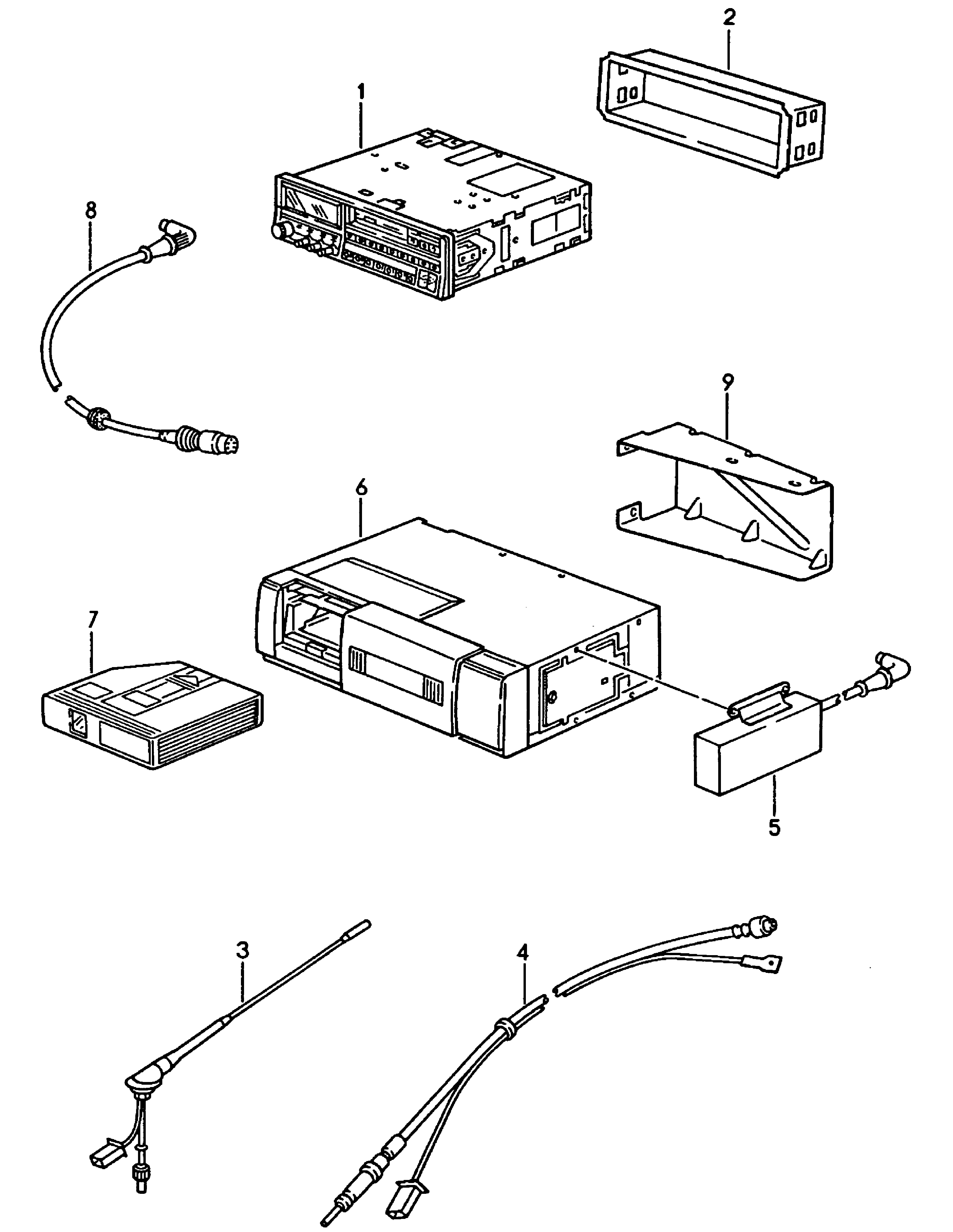 2
1
8
9
6
7
5
3
4