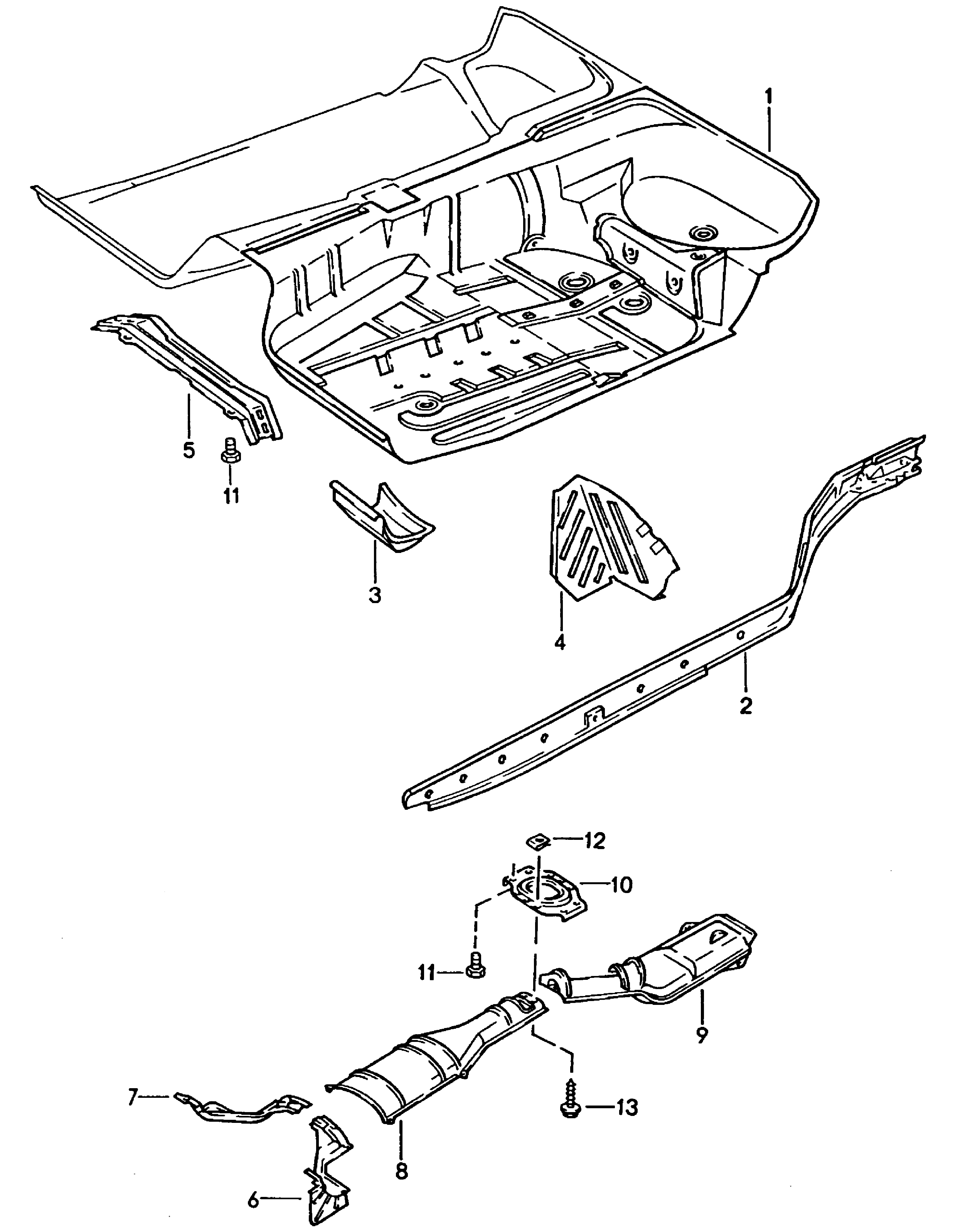 1
5
11
3
4
2
12
10
11
9
7
13
8
6