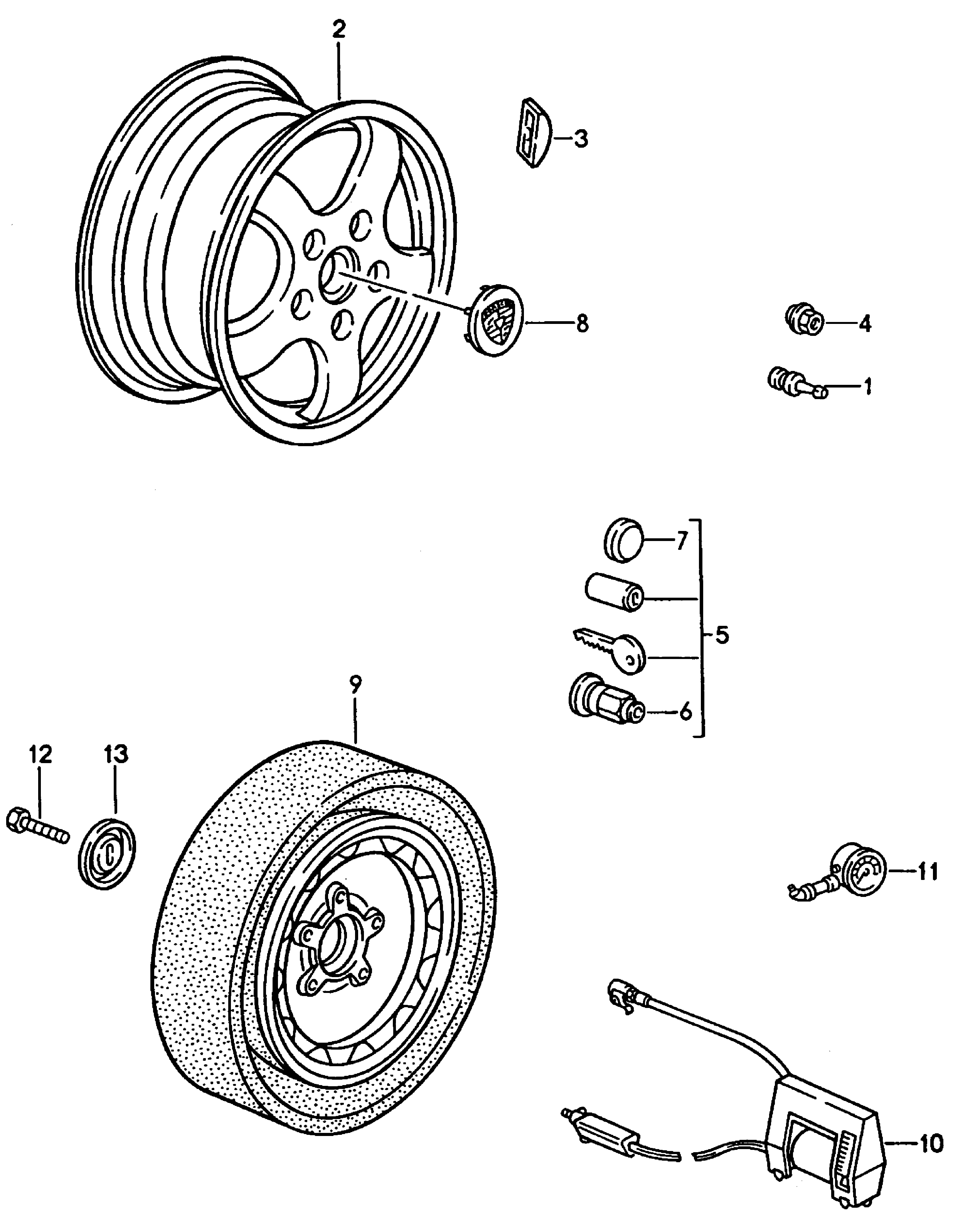 2
3
8
4
1
7
5
6
9
12
13
11
10