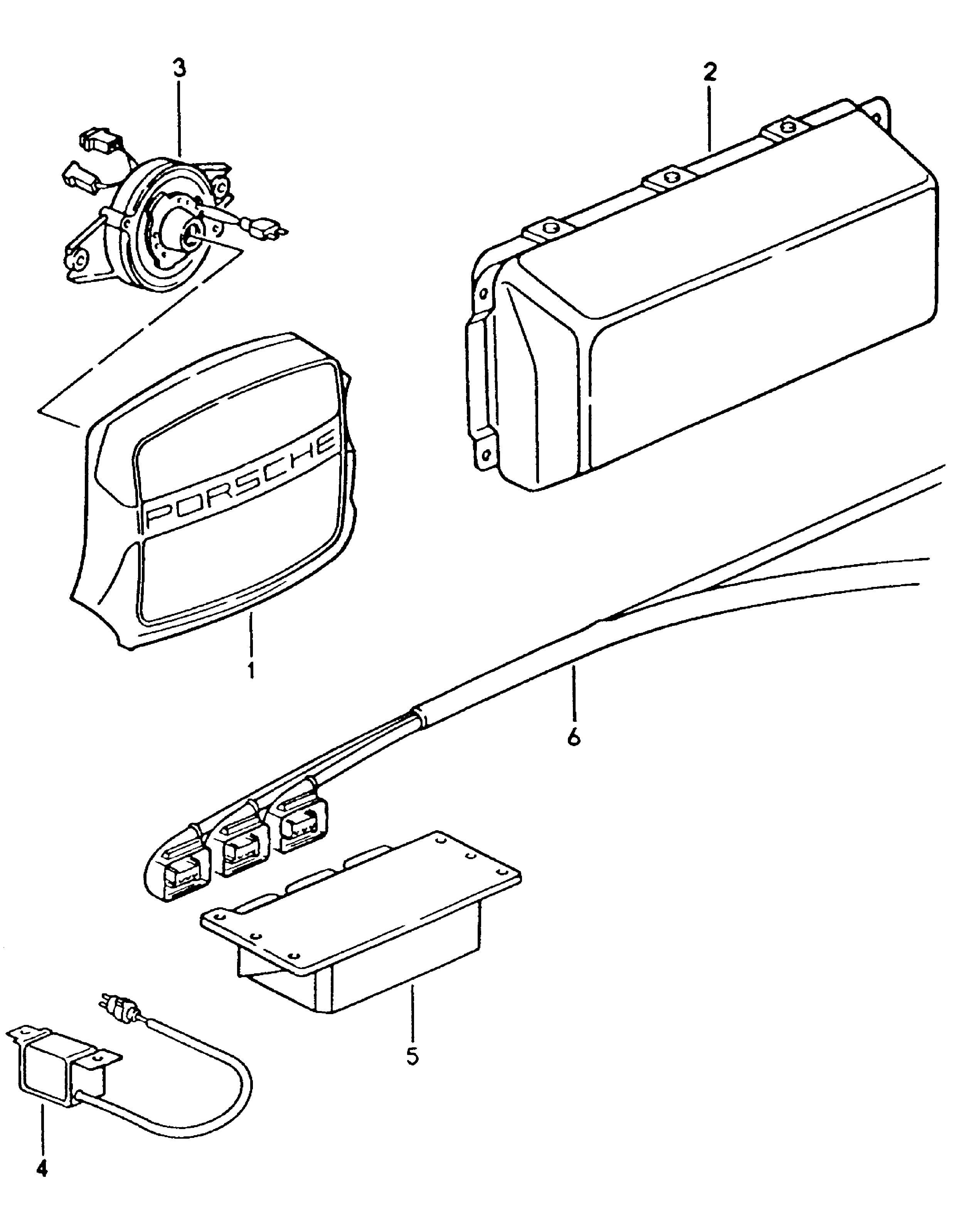 3
2
PORSCHE
1
6
5
4