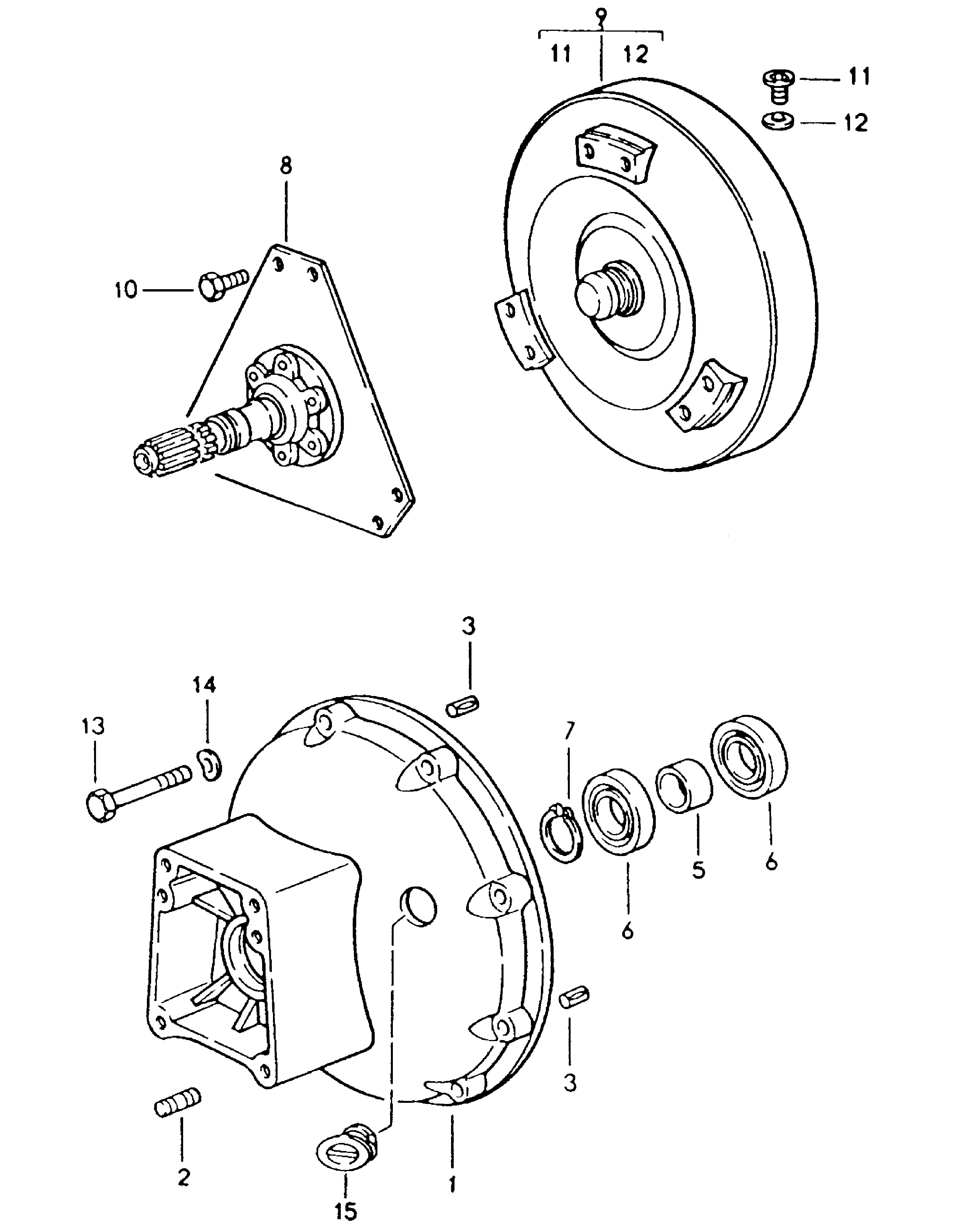 9
11 12
11
12
8
10
3
14
13
7
6
5
6
3
2
15
1